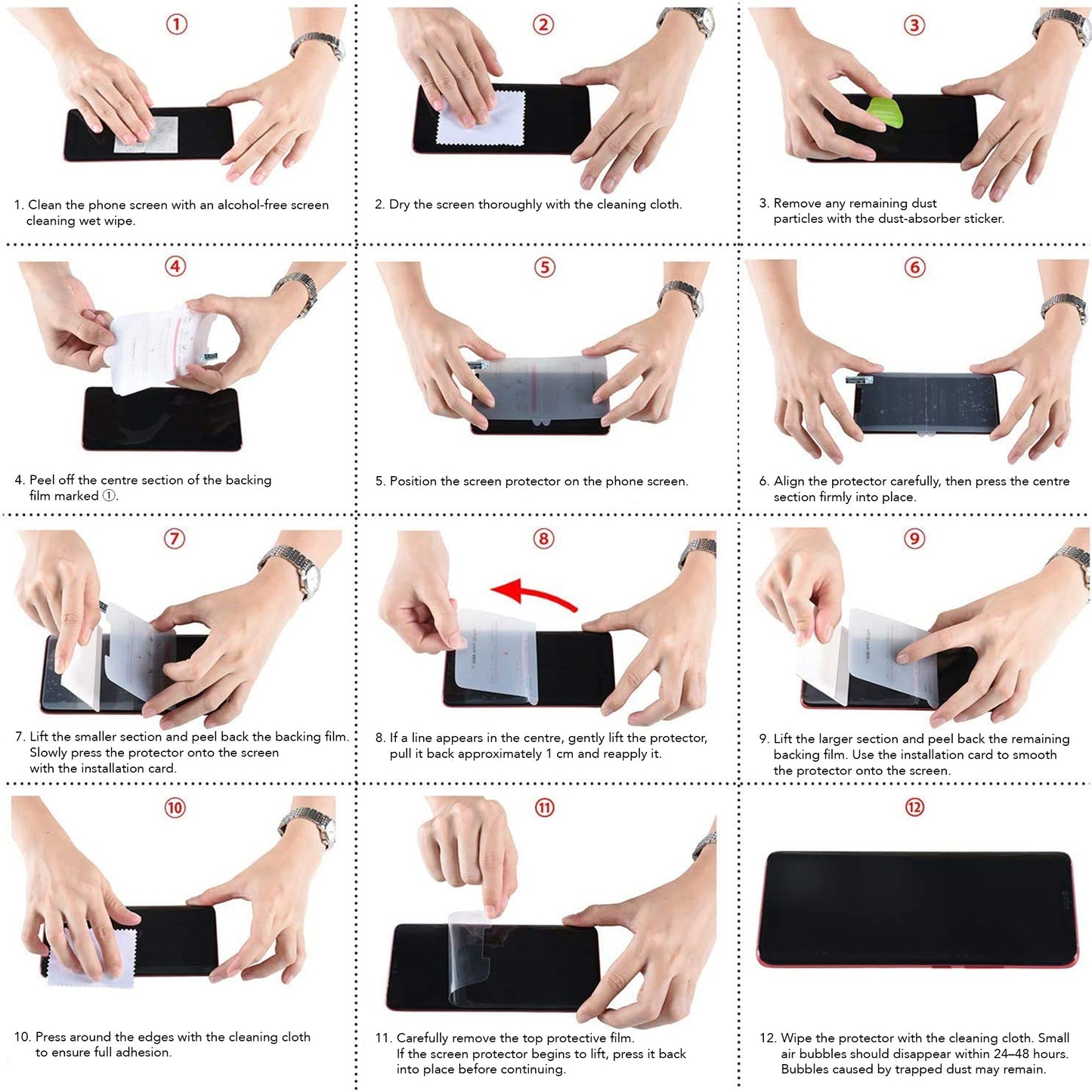 ①

1. Clean the phone screen with an alcohol-free screen cleaning wet wipe.

②

2. Dry the screen thoroughly with the cleaning cloth.

③

3. Remove any remaining dust particles with the dust-absorber sticker.

④

4. Peel off the centre section of the backing film marked ①.

⑤

5. Position the screen protector on the phone screen.

⑥

6. Align the protector carefully, then press the centre section firmly into place.

⑦

7. Lift the smaller section and peel back the backing film. Slowly press the protector onto the screen with the installation card.

⑧

8. If a line appears in the centre, gently lift the protector, pull it back approximately 1 cm and reapply it.

⑨

9. Lift the larger section and peel back the remaining backing film. Use the installation card to smooth the protector onto the screen.

⑩

10. Press around the edges with the cleaning cloth to ensure full adhesion.

⑪

11. Carefully remove the top protective film. If the screen protector begins to lift, press it back into place before continuing.

⑫

12. Wipe the protector with the cleaning cloth. Small air bubbles should disappear within 24–48 hours. Bubbles caused by trapped dust may remain.