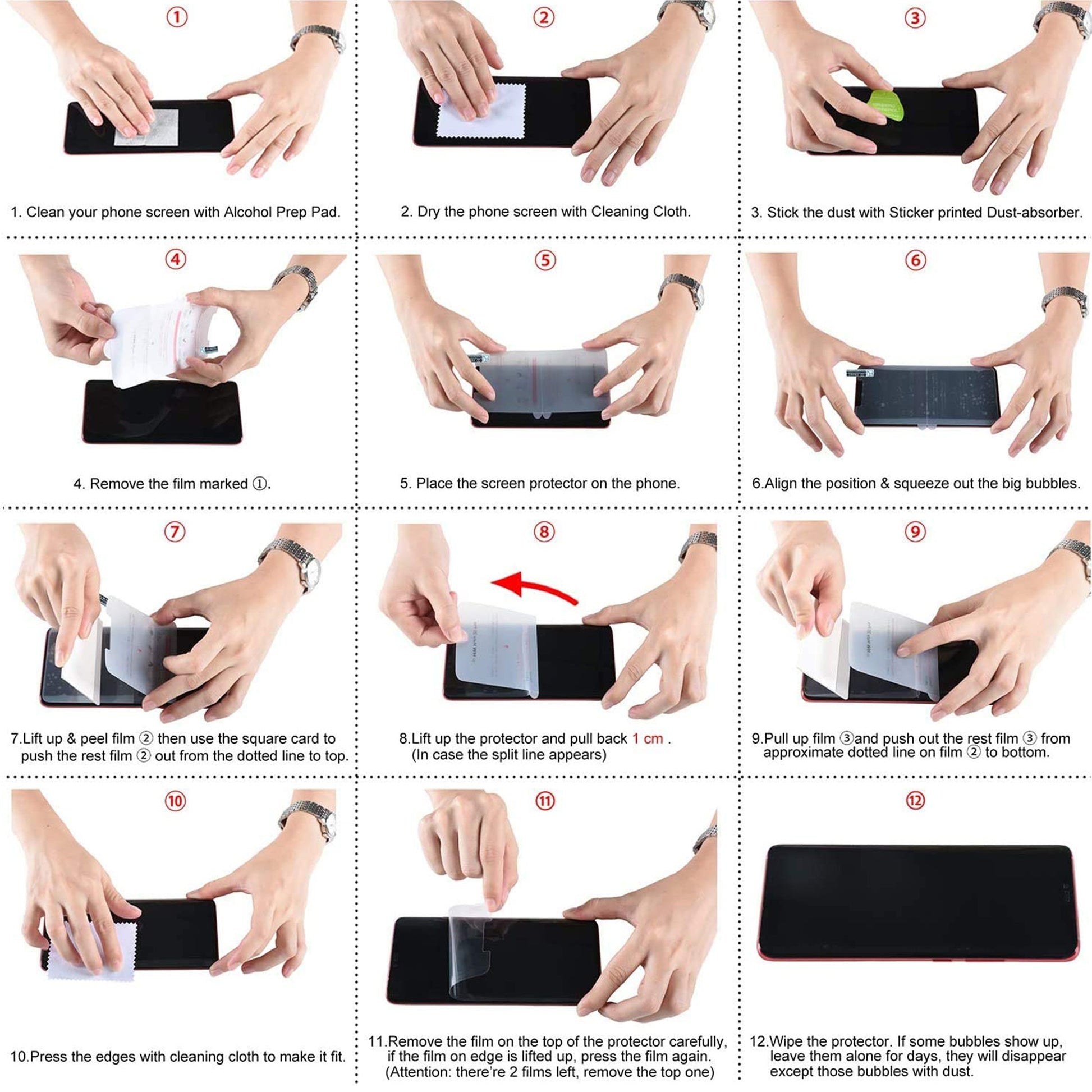 ①

1. Clean your phone screen with Alcohol Prep Pad.

②

2. Dry the phone screen with Cleaning Cloth.

③

3. Stick the dust with Sticker printed Dust-absorber.

④

4. Remove the film marked ①.

⑤

5. Place the screen protector on the phone.

⑥

6.Align the position & squeeze out the big bubbles.

⑦

7.Lift up & peel film ② then use the square card to push the rest film ② out from the dotted line to top.

⑧

8.Lift up the protector and pull back 1 cm . (In case the split line appears)

⑨

9.Pull up film ③and push out the rest film ③ from approximate dotted line on film ② to bottom.

⑩

10.Press the edges with cleaning cloth to make it fit.

⑪

11.Remove the film on the top of the protector carefully, if the film on edge is lifted up, press the film again. (Attention: there're 2 films left, remove the top one)

⑫

12.Wipe the protector. If some bubbles show up, leave them alone for days, they will disappear except those bubbles with dust.